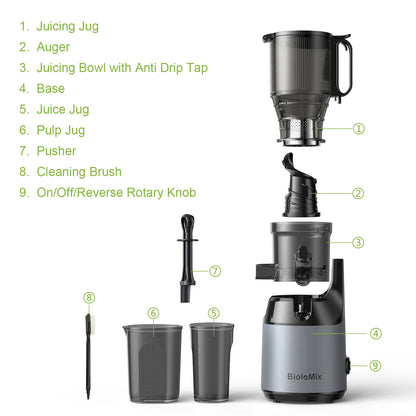 1. Juicing Jug
2. Auger
3. Juicing Bowl with Anti Drip Tap
4. Base
5. Juice Jug
6. Pulp Jug
7. Pusher
8. Cleaning Brush
9. On/Off/Reverse Rotary Knob

①
②
③
⑦
⑧
⑥
⑤
④
⑨
BioloMix