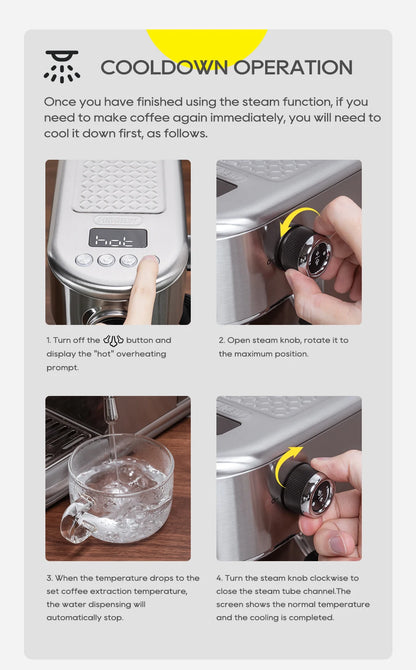 COOLDOWN OPERATION

Once you have finished using the steam function, if you need to make coffee again immediately, you will need to cool it down first, as follows.

hot

1. Turn off the button and display the "hot" overheating prompt.

2. Open steam knob, rotate it to the maximum position.

3. When the temperature drops to the set coffee extraction temperature, the water dispensing will automatically stop.

4. Turn the steam knob clockwise to close the steam tube channel.The screen shows the normal temperature and the cooling is completed.